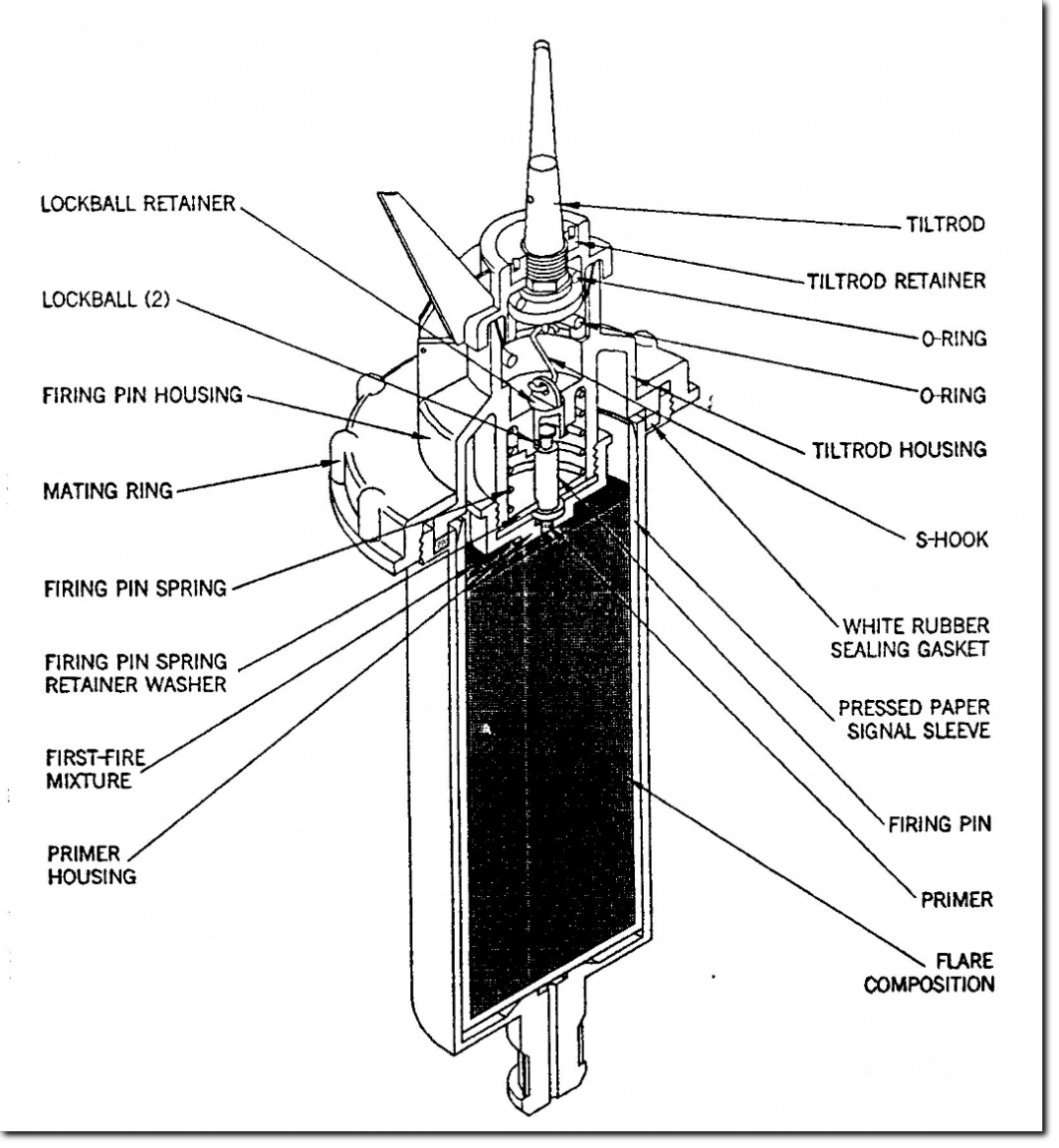 LOCKBALL RETAINER
LOCKBALL (2)
FIRING PIN HOUSING
MATING RING
FIRING PIN SPRING
FIRING PIN SPRING RETAINER WASHER
FIRST-FIRE MIXTURE
PRIMER HOUSING

TILTROD
TILTROD RETAINER
O-RING
O-RING
TILTROD HOUSING
S-HOOK
WHITE RUBBER SEALING GASKET
PRESSED PAPER SIGNAL SLEEVE
FIRING PIN
PRIMER
FLARE COMPOSITION