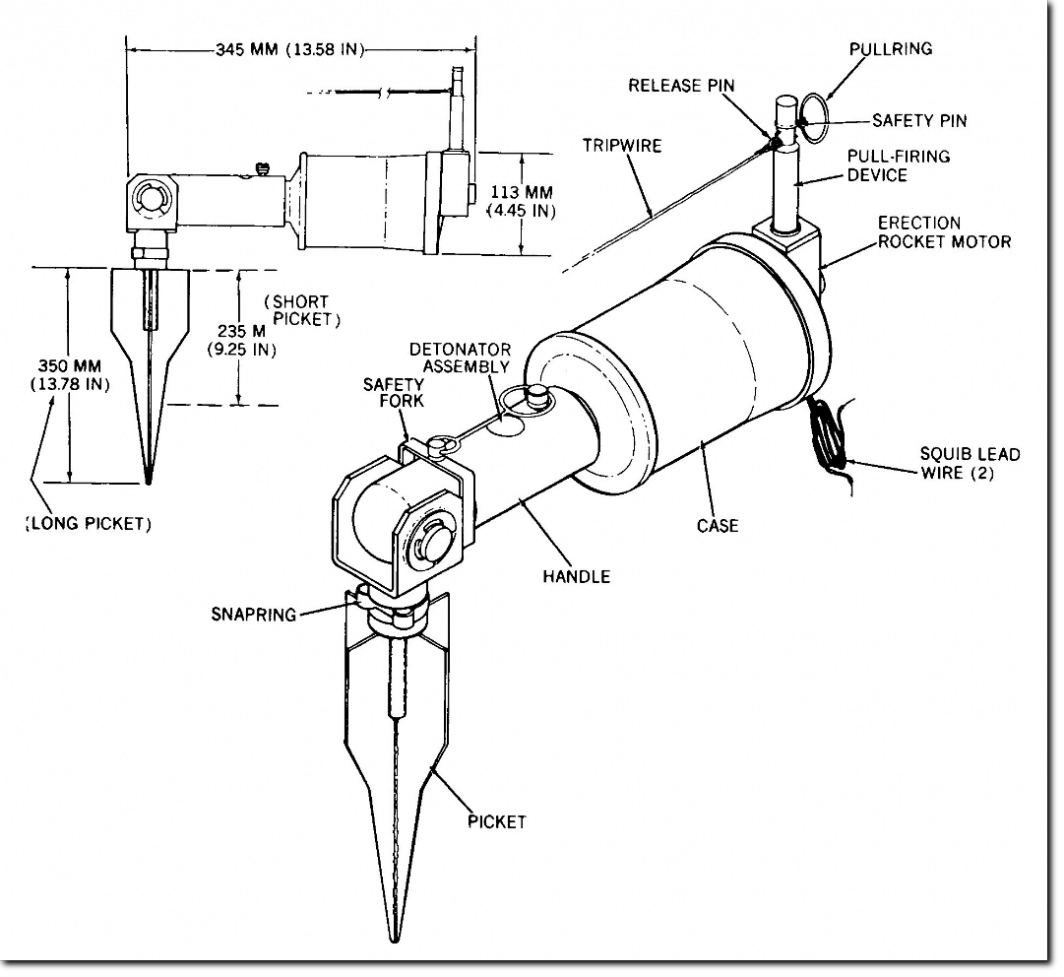 345 MM (13.58 IN)

113 MM (4.45 IN)

(SHORT PICKET)

235 M (9.25 IN)

350 MM (13.78 IN)

(LONG PICKET)

PULLRING

RELEASE PIN

SAFETY PIN

TRIPWIRE

PULL-FIRING DEVICE

ERECTION ROCKET MOTOR

DETONATOR ASSEMBLY

SAFETY FORK

SQUIB LEAD WIRE (2)

CASE

HANDLE

SNAPRING

PICKET